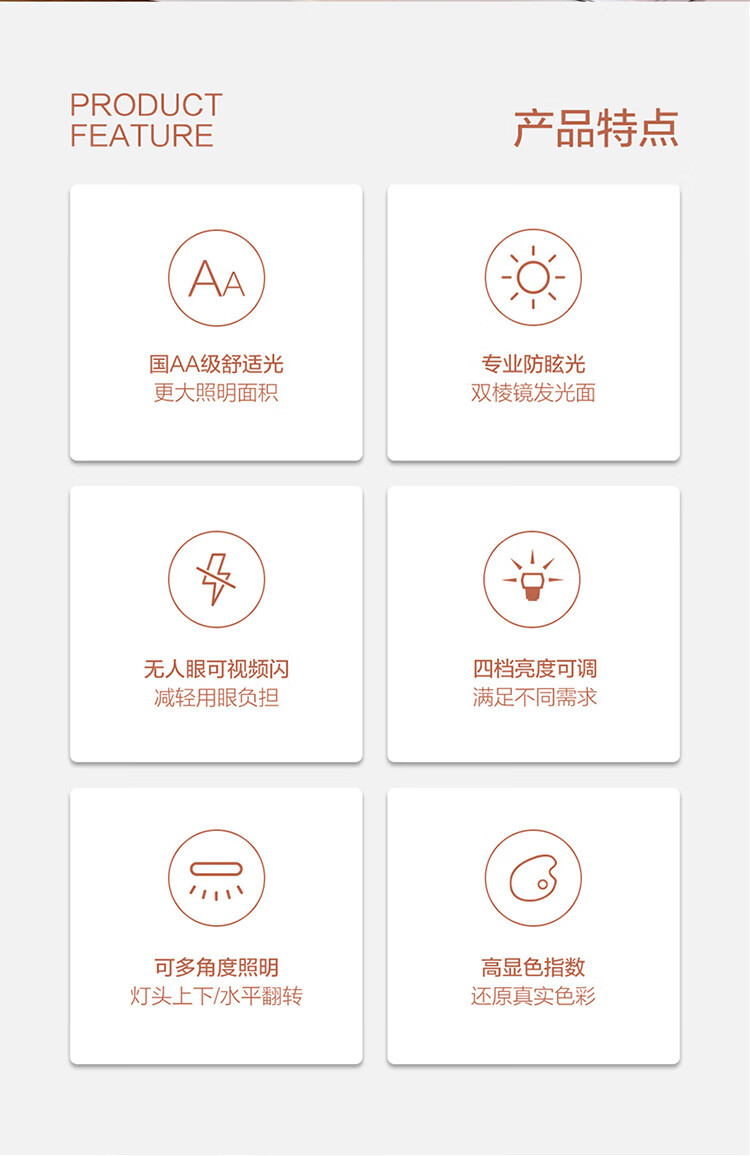 PRODUCT
FEATURE

产品特点

AA

国AA级舒适光
更大照明面积

专业防眩光
双棱镜发光面

无人眼可视频闪
减轻用眼负担

四档亮度可调
满足不同需求

可多角度照明
灯头上下/水平翻转

高显色指数
还原真实色彩